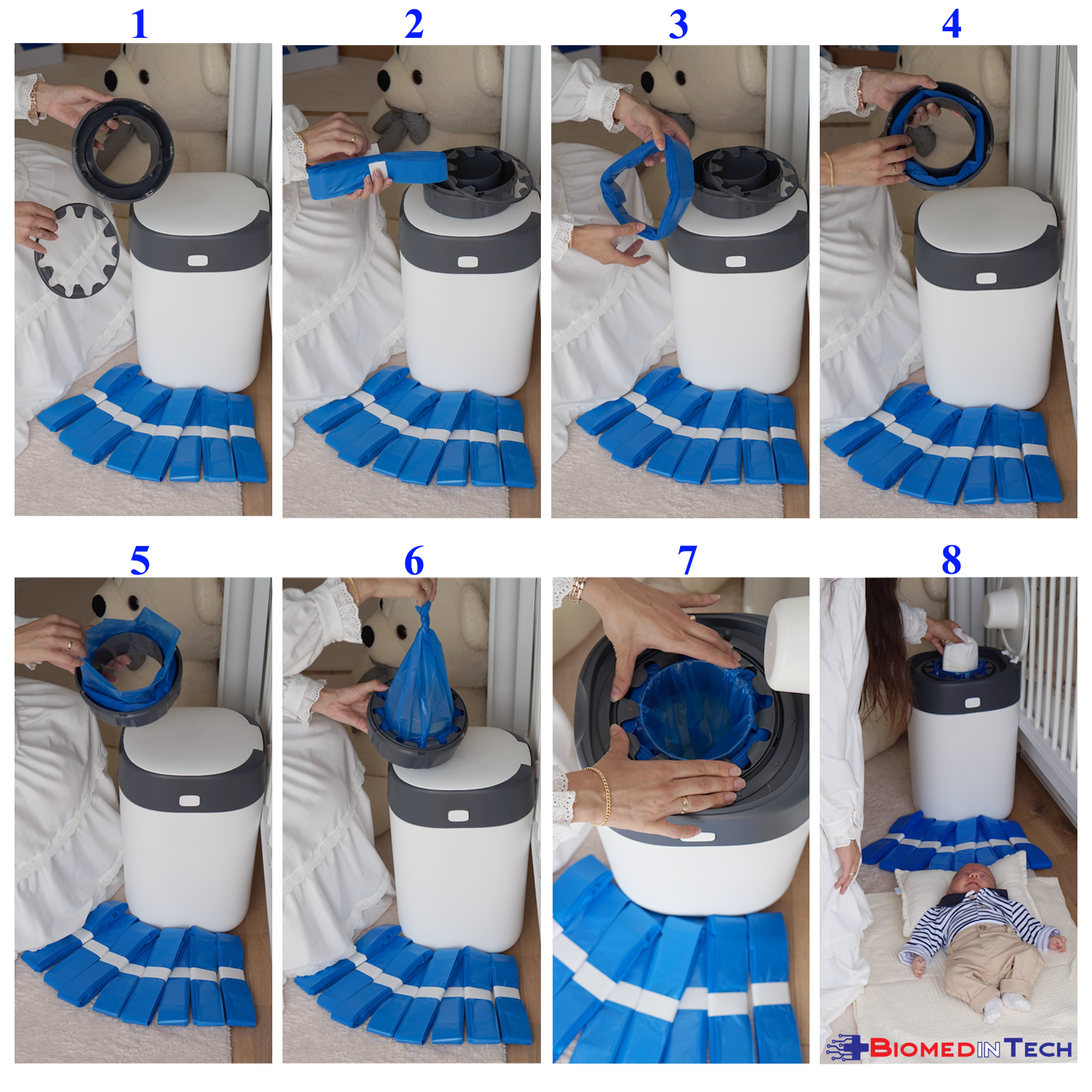 1
2
3
4
5
6
7
8
BIOMEDINTECH